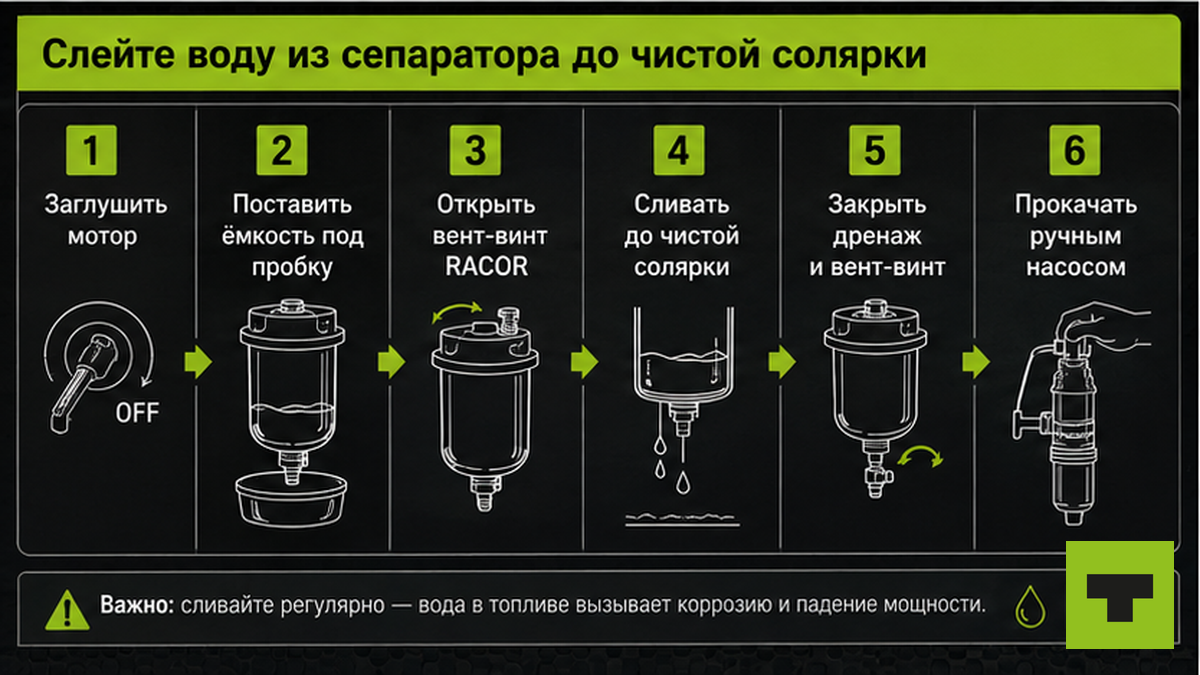 Слейте воду из сепаратора до чистой солярки

1
Заглушить мотор

OFF

2
Поставить ёмкость под пробку

3
Открыть вент-винт RACOR

4
Сливать до чистой солярки

5
Закрыть дренаж и вент-винт

6
Прокачать ручным насосом

Важно: сливайте регулярно — вода в топливе вызывает коррозию и падение мощности.